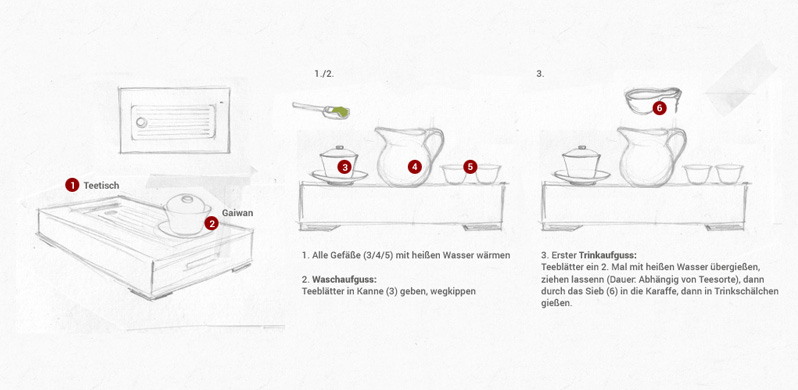 1 Teetisch

2 Gaiwan

1./2.

3

4

5

1. Alle Gefäße (3/4/5) mit heißen Wasser wärmen

2. Waschaufguss:
Teeblätter in Kanne (3) geben, wegkippen

3.

6

3. Erster Trinkaufguss:
Teeblätter ein 2. Mal mit heißen Wasser übergießen, ziehen lassenn (Dauer: Abhängig von Teesorte), dann durch das Sieb (6) in die Karaffe, dann in Trinkschälchen gießen.